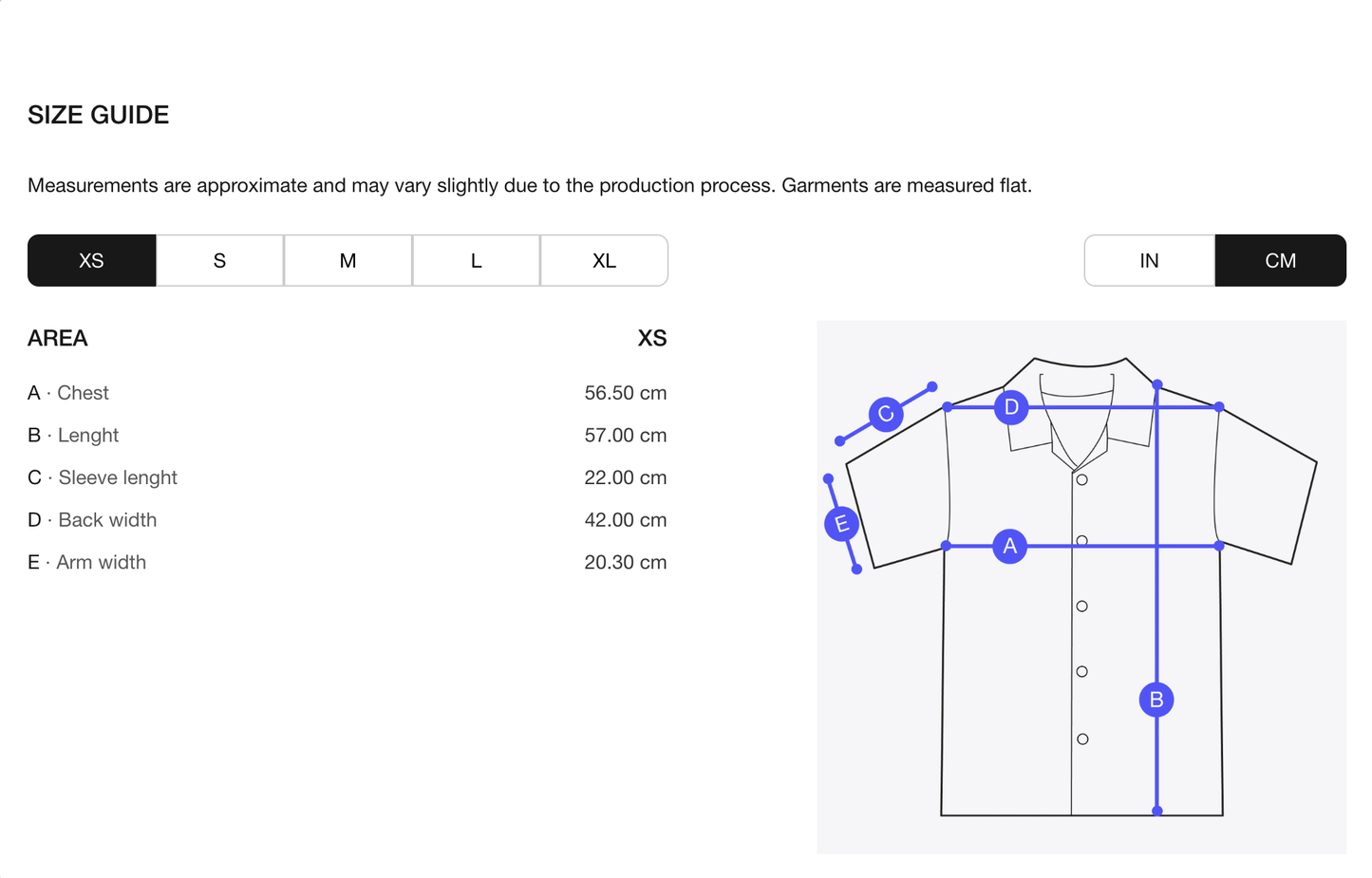 SIZE GUIDE

Measurements are approximate and may vary slightly due to the production process. Garments are measured flat.

XS S M L XL

IN CM

| AREA | XS |
|---|---|
| A · Chest | 56.50 cm |
| B · Lenght | 57.00 cm |
| C · Sleeve lenght | 22.00 cm |
| D · Back width | 42.00 cm |
| E · Arm width | 20.30 cm |

C
D
E
A
B