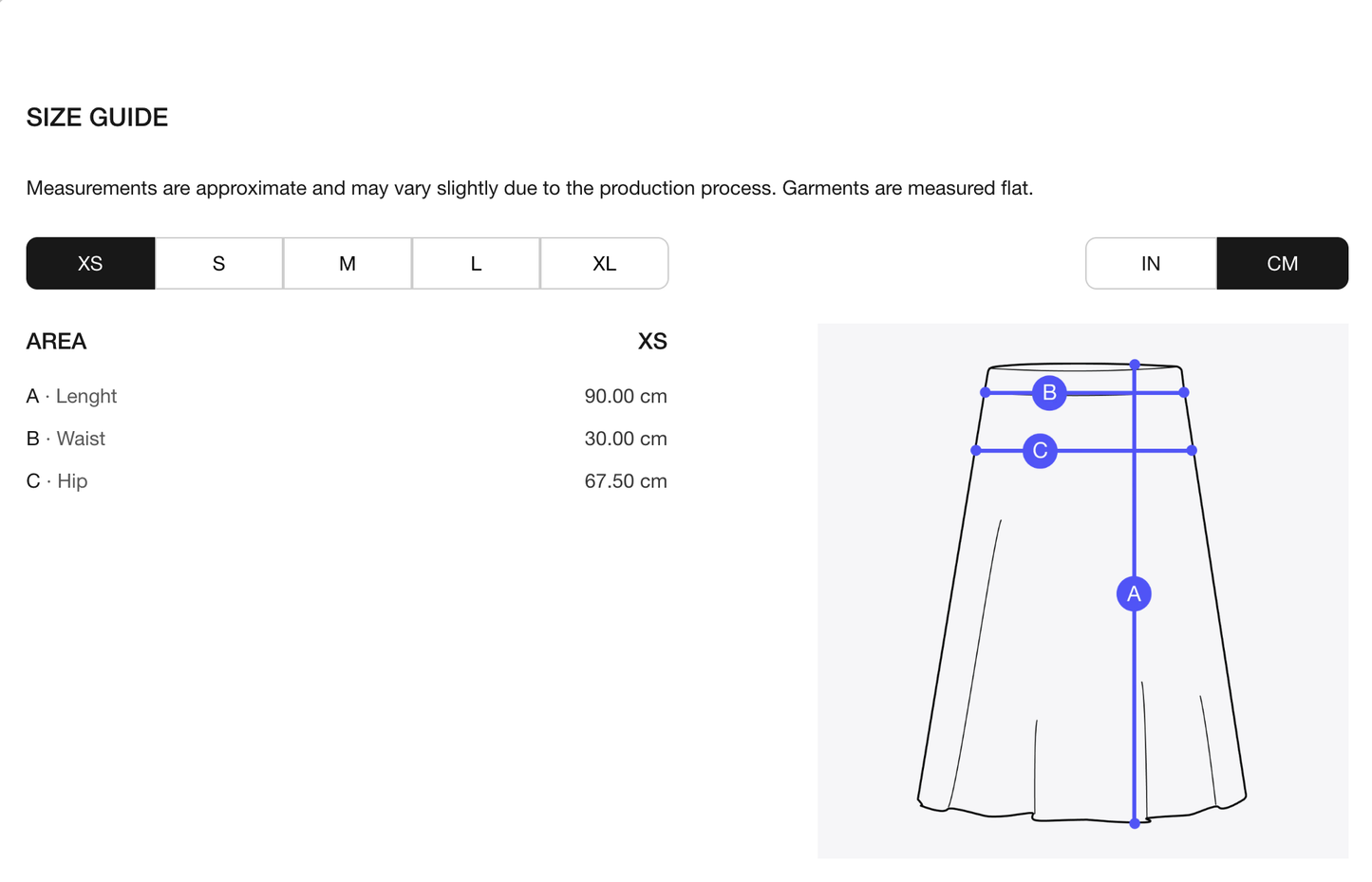 SIZE GUIDE

Measurements are approximate and may vary slightly due to the production process. Garments are measured flat.

XS S M L XL

IN CM

| AREA | XS |
|---|---|
| A · Lenght | 90.00 cm |
| B · Waist | 30.00 cm |
| C · Hip | 67.50 cm |

B
C
A