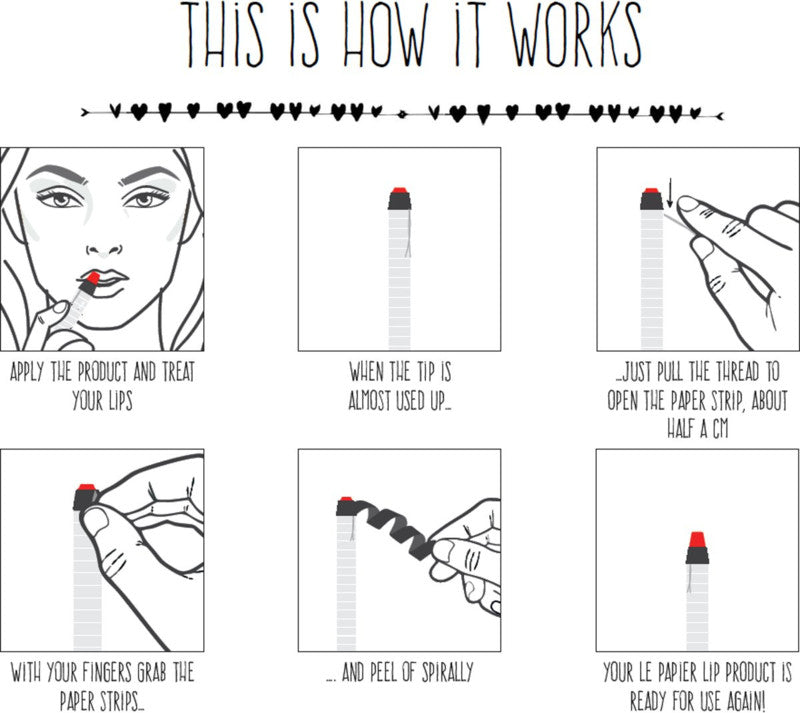 THIS IS HOW IT WORKS

APPLY THE PRODUCT AND TREAT YOUR LIPS

WHEN THE TIP IS ALMOST USED UP...

...JUST PULL THE THREAD TO OPEN THE PAPER STRIP, ABOUT HALF A CM

WITH YOUR FINGERS GRAB THE PAPER STRIPS...

... AND PEEL OF SPIRALLY

YOUR LE PAPIER LIP PRODUCT IS READY FOR USE AGAIN!